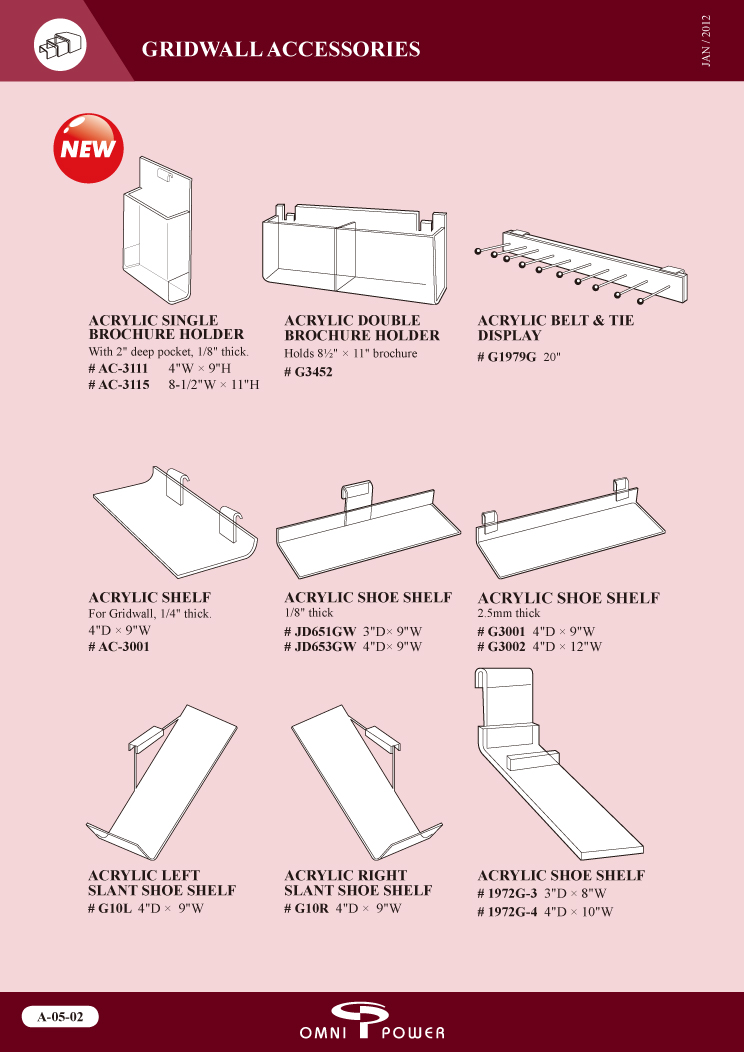 GRIDWALL ACCESSORIES

JAN / 2012

NEW

ACRYLIC SINGLE BROCHURE HOLDER
With 2" deep pocket, 1/8" thick.
# AC-3111 4"W × 9"H
# AC-3115 8-1/2"W × 11"H

ACRYLIC DOUBLE BROCHURE HOLDER
Holds 8½" × 11" brochure
# G3452

ACRYLIC BELT & TIE DISPLAY
# G1979G 20"

ACRYLIC SHELF
For Gridwall, 1/4" thick.
4"D × 9"W
# AC-3001

ACRYLIC SHOE SHELF
1/8" thick
# JD651GW 3"D× 9"W
# JD653GW 4"D× 9"W

ACRYLIC SHOE SHELF
2.5mm thick
# G3001 4"D × 9"W
# G3002 4"D × 12"W

ACRYLIC LEFT SLANT SHOE SHELF
# G10L 4"D × 9"W

ACRYLIC RIGHT SLANT SHOE SHELF
# G10R 4"D × 9"W

ACRYLIC SHOE SHELF
# 1972G-3 3"D × 8"W
# 1972G-4 4"D × 10"W

A-05-02

OMNI POWER