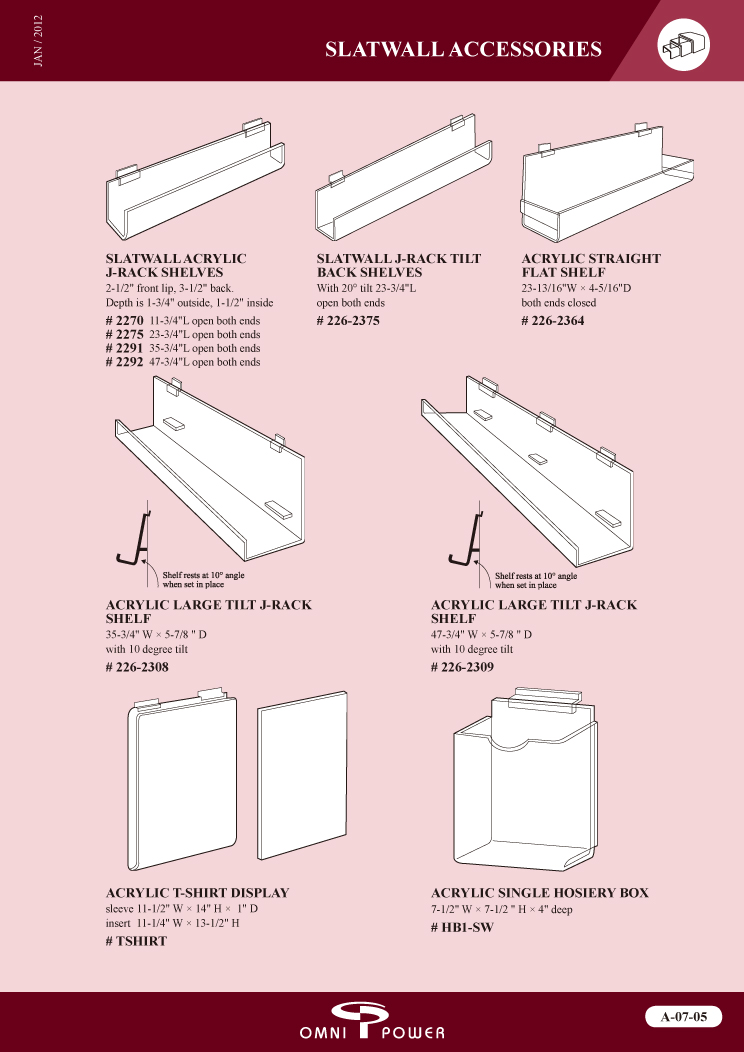 JAN / 2012

SLATWALL ACCESSORIES

SLATWALL ACRYLIC J-RACK SHELVES
2-1/2" front lip, 3-1/2" back.
Depth is 1-3/4" outside, 1-1/2" inside
# 2270 11-3/4"L open both ends
# 2275 23-3/4"L open both ends
# 2291 35-3/4"L open both ends
# 2292 47-3/4"L open both ends

SLATWALL J-RACK TILT BACK SHELVES
With 20° tilt 23-3/4"L
open both ends
# 226-2375

ACRYLIC STRAIGHT FLAT SHELF
23-13/16"W × 4-5/16"D
both ends closed
# 226-2364

Shelf rests at 10° angle when set in place

ACRYLIC LARGE TILT J-RACK SHELF
35-3/4" W × 5-7/8 " D
with 10 degree tilt
# 226-2308

Shelf rests at 10° angle when set in place

ACRYLIC LARGE TILT J-RACK SHELF
47-3/4" W × 5-7/8 " D
with 10 degree tilt
# 226-2309

ACRYLIC T-SHIRT DISPLAY
sleeve 11-1/2" W × 14" H × 1" D
insert 11-1/4" W × 13-1/2" H
# TSHIRT

ACRYLIC SINGLE HOSIERY BOX
7-1/2" W × 7-1/2 " H × 4" deep
# HB1-SW

OMNI POWER

A-07-05