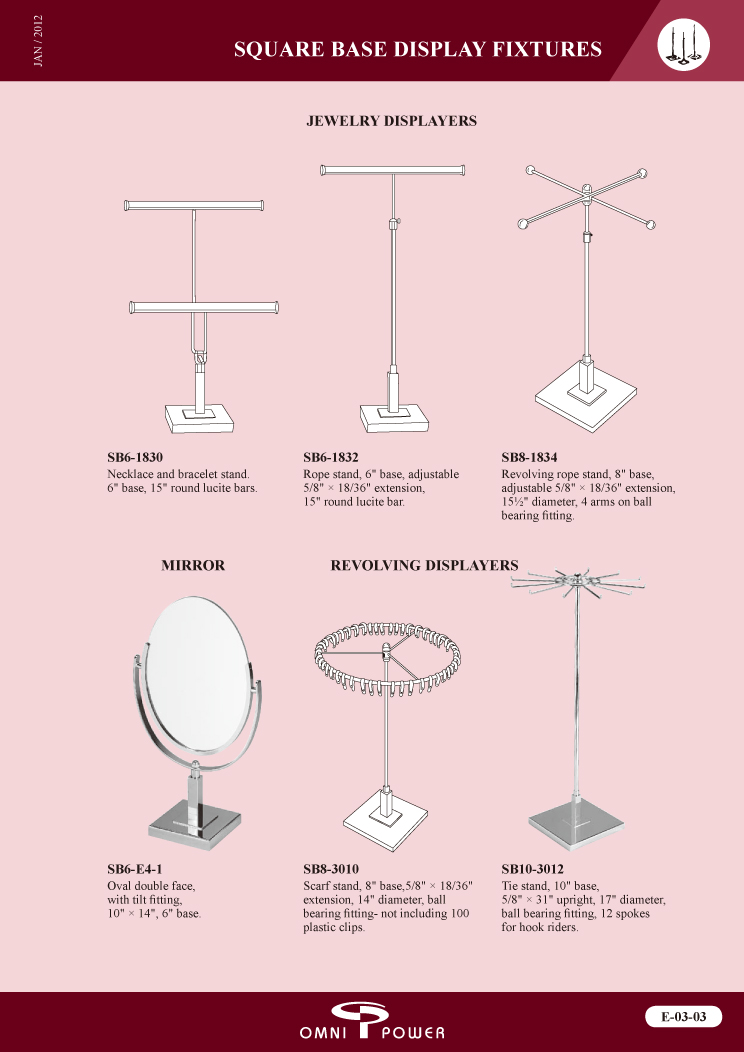 JAN / 2012

SQUARE BASE DISPLAY FIXTURES

JEWELRY DISPLAYERS

SB6-1830
Necklace and bracelet stand. 6" base, 15" round lucite bars.

SB6-1832
Rope stand, 6" base, adjustable 5/8" × 18/36" extension, 15" round lucite bar.

SB8-1834
Revolving rope stand, 8" base, adjustable 5/8" × 18/36" extension, 15½" diameter, 4 arms on ball bearing fitting.

MIRROR

REVOLVING DISPLAYERS

SB6-E4-1
Oval double face, with tilt fitting, 10" × 14", 6" base.

SB8-3010
Scarf stand, 8" base,5/8" × 18/36" extension, 14" diameter, ball bearing fitting- not including 100 plastic clips.

SB10-3012
Tie stand, 10" base, 5/8" × 31" upright, 17" diameter, ball bearing fitting, 12 spokes for hook riders.

OMNI POWER

E-03-03