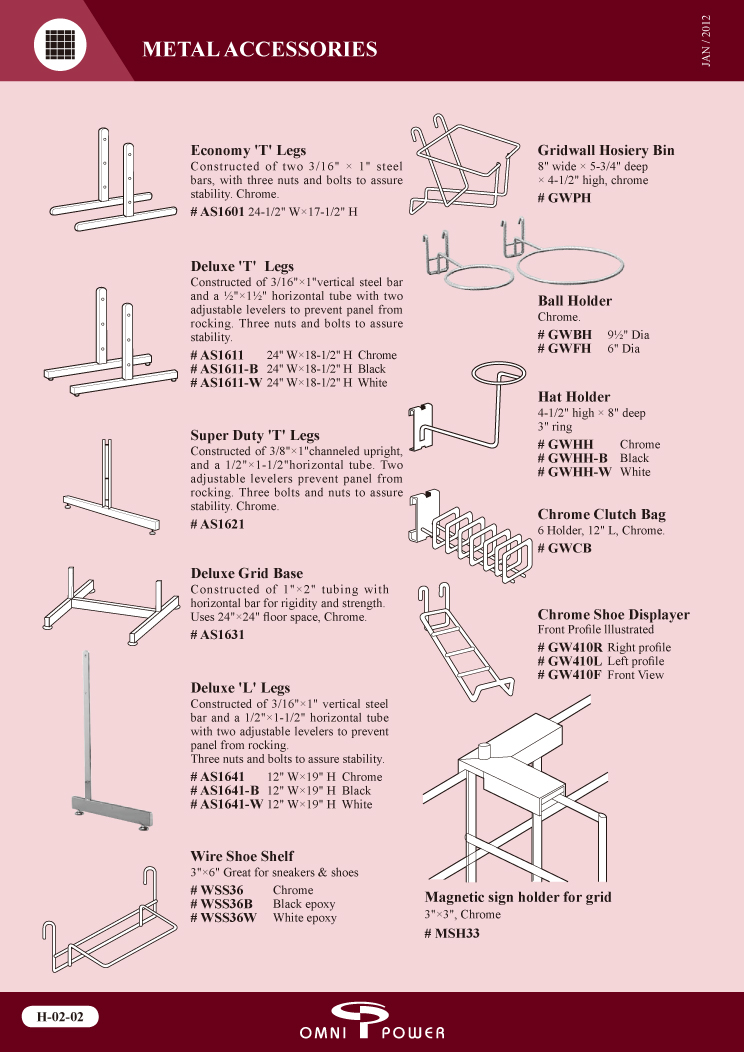 METAL ACCESSORIES

JAN / 2012

Economy 'T' Legs
Constructed of two 3/16" × 1" steel bars, with three nuts and bolts to assure stability. Chrome.
# AS1601 24-1/2" W×17-1/2" H

Deluxe 'T' Legs
Constructed of 3/16"×1"vertical steel bar and a ½"×1½" horizontal tube with two adjustable levelers to prevent panel from rocking. Three nuts and bolts to assure stability.
# AS1611 24" W×18-1/2" H Chrome
# AS1611-B 24" W×18-1/2" H Black
# AS1611-W 24" W×18-1/2" H White

Super Duty 'T' Legs
Constructed of 3/8"×1"channeled upright, and a 1/2"×1-1/2"horizontal tube. Two adjustable levelers prevent panel from rocking. Three bolts and nuts to assure stability. Chrome.
# AS1621

Deluxe Grid Base
Constructed of 1"×2" tubing with horizontal bar for rigidity and strength. Uses 24"×24" floor space, Chrome.
# AS1631

Deluxe 'L' Legs
Constructed of 3/16"×1" vertical steel bar and a 1/2"×1-1/2" horizontal tube with two adjustable levelers to prevent panel from rocking.
Three nuts and bolts to assure stability.
# AS1641 12" W×19" H Chrome
# AS1641-B 12" W×19" H Black
# AS1641-W 12" W×19" H White

Wire Shoe Shelf
3"×6" Great for sneakers & shoes
# WSS36 Chrome
# WSS36B Black epoxy
# WSS36W White epoxy

Gridwall Hosiery Bin
8" wide × 5-3/4" deep × 4-1/2" high, chrome
# GWPH

Ball Holder
Chrome.
# GWBH 9½" Dia
# GWFH 6" Dia

Hat Holder
4-1/2" high × 8" deep
3" ring
# GWHH Chrome
# GWHH-B Black
# GWHH-W White

Chrome Clutch Bag
6 Holder, 12" L, Chrome.
# GWCB

Chrome Shoe Displayer
Front Profile Illustrated
# GW410R Right profile
# GW410L Left profile
# GW410F Front View

Magnetic sign holder for grid
3"×3", Chrome
# MSH33

H-02-02

OMNI POWER