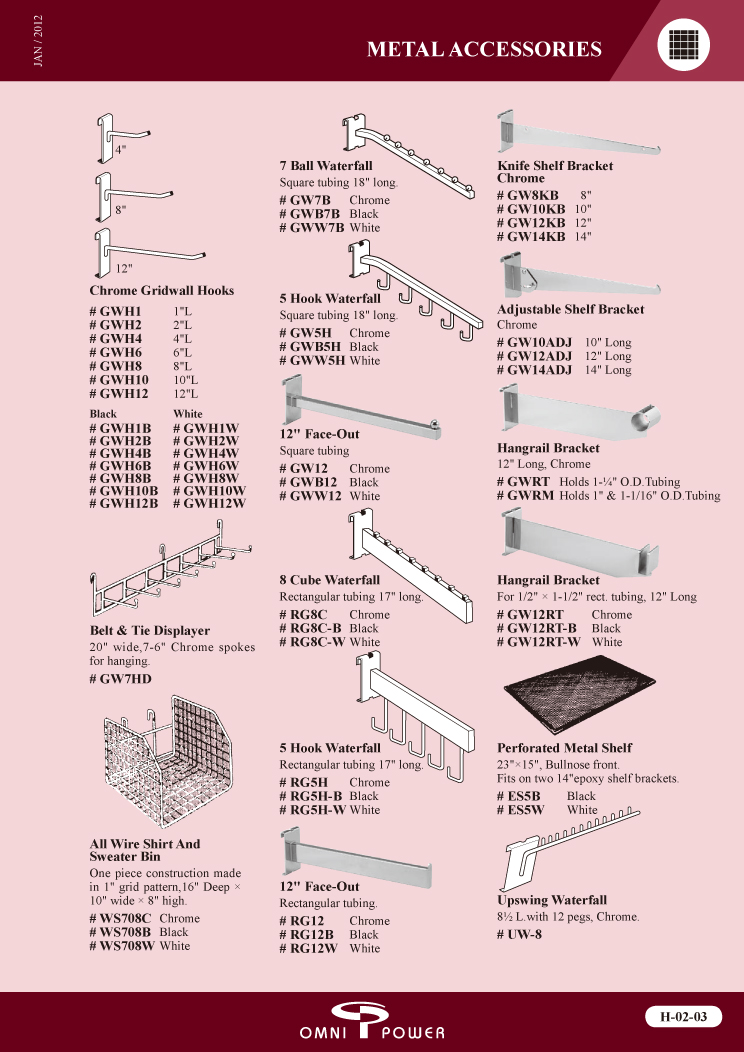 JAN / 2012

METAL ACCESSORIES

4"

8"

12"

Chrome Gridwall Hooks

| # GWH1 | 1"L |
|---|---|
| # GWH2 | 2"L |
| # GWH4 | 4"L |
| # GWH6 | 6"L |
| # GWH8 | 8"L |
| # GWH10 | 10"L |
| # GWH12 | 12"L |

| Black | White |
|---|---|
| # GWH1B | # GWH1W |
| # GWH2B | # GWH2W |
| # GWH4B | # GWH4W |
| # GWH6B | # GWH6W |
| # GWH8B | # GWH8W |
| # GWH10B | # GWH10W |
| # GWH12B | # GWH12W |

Belt & Tie Displayer
20" wide,7-6" Chrome spokes for hanging.
# GW7HD

All Wire Shirt And Sweater Bin
One piece construction made in 1" grid pattern,16" Deep × 10" wide × 8" high.
# WS708C Chrome
# WS708B Black
# WS708W White

7 Ball Waterfall
Square tubing 18" long.
# GW7B Chrome
# GWB7B Black
# GWW7B White

5 Hook Waterfall
Square tubing 18" long.
# GW5H Chrome
# GWB5H Black
# GWW5H White

12" Face-Out
Square tubing
# GW12 Chrome
# GWB12 Black
# GWW12 White

8 Cube Waterfall
Rectangular tubing 17" long.
# RG8C Chrome
# RG8C-B Black
# RG8C-W White

5 Hook Waterfall
Rectangular tubing 17" long.
# RG5H Chrome
# RG5H-B Black
# RG5H-W White

12" Face-Out
Rectangular tubing.
# RG12 Chrome
# RG12B Black
# RG12W White

Knife Shelf Bracket Chrome
# GW8KB 8"
# GW10KB 10"
# GW12KB 12"
# GW14KB 14"

Adjustable Shelf Bracket
Chrome
# GW10ADJ 10" Long
# GW12ADJ 12" Long
# GW14ADJ 14" Long

Hangrail Bracket
12" Long, Chrome
# GWRT Holds 1-¼" O.D.Tubing
# GWRM Holds 1" & 1-1/16" O.D.Tubing

Hangrail Bracket
For 1/2" × 1-1/2" rect. tubing, 12" Long
# GW12RT Chrome
# GW12RT-B Black
# GW12RT-W White

Perforated Metal Shelf
23"×15", Bullnose front.
Fits on two 14"epoxy shelf brackets.
# ES5B Black
# ES5W White

Upswing Waterfall
8½ L.with 12 pegs, Chrome.
# UW-8

OMNI POWER

H-02-03