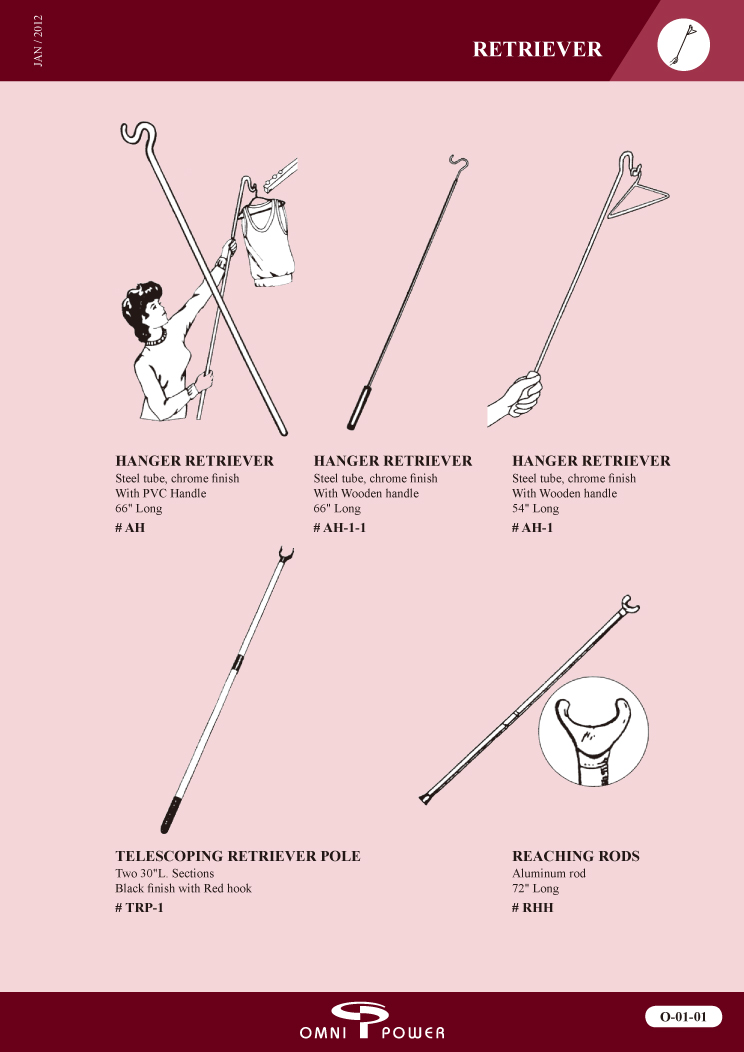 JAN / 2012

RETRIEVER

HANGER RETRIEVER
Steel tube, chrome finish
With PVC Handle
66" Long
# AH

HANGER RETRIEVER
Steel tube, chrome finish
With Wooden handle
66" Long
# AH-1-1

HANGER RETRIEVER
Steel tube, chrome finish
With Wooden handle
54" Long
# AH-1

TELESCOPING RETRIEVER POLE
Two 30"L. Sections
Black finish with Red hook
# TRP-1

REACHING RODS
Aluminum rod
72" Long
# RHH

OMNI POWER

O-01-01