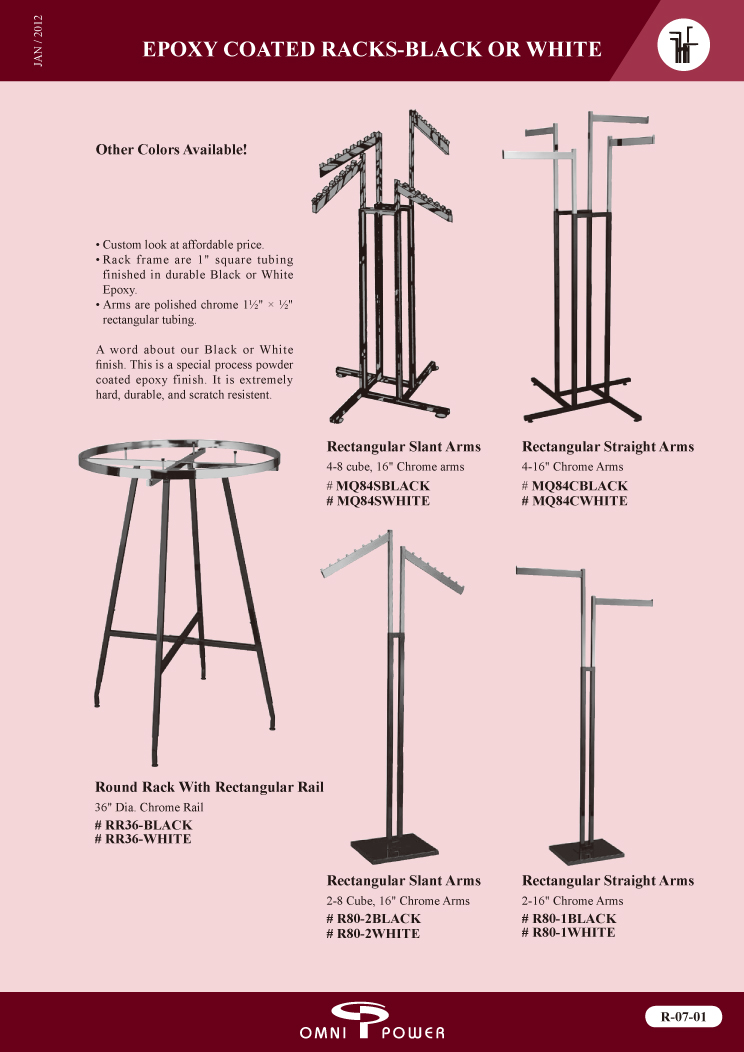 JAN / 2012

EPOXY COATED RACKS-BLACK OR WHITE

Other Colors Available!

• Custom look at affordable price.
• Rack frame are 1" square tubing finished in durable Black or White Epoxy.
• Arms are polished chrome 1½" × ½" rectangular tubing.

A word about our Black or White finish. This is a special process powder coated epoxy finish. It is extremely hard, durable, and scratch resistent.

Rectangular Slant Arms
4-8 cube, 16" Chrome arms
# MQ84SBLACK
# MQ84SWHITE

Rectangular Straight Arms
4-16" Chrome Arms
# MQ84CBLACK
# MQ84CWHITE

Round Rack With Rectangular Rail
36" Dia. Chrome Rail
# RR36-BLACK
# RR36-WHITE

Rectangular Slant Arms
2-8 Cube, 16" Chrome Arms
# R80-2BLACK
# R80-2WHITE

Rectangular Straight Arms
2-16" Chrome Arms
# R80-1BLACK
# R80-1WHITE

OMNI POWER

R-07-01