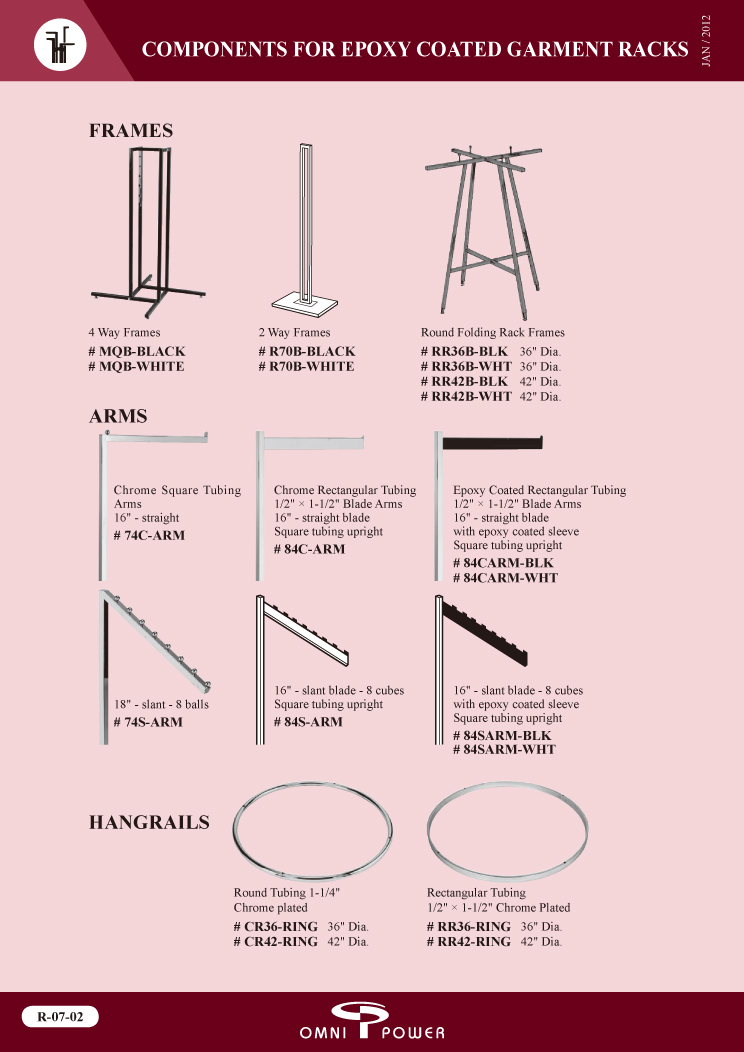 COMPONENTS FOR EPOXY COATED GARMENT RACKS

JAN / 2012

FRAMES

4 Way Frames
# MQB-BLACK
# MQB-WHITE

2 Way Frames
# R70B-BLACK
# R70B-WHITE

Round Folding Rack Frames
# RR36B-BLK 36" Dia.
# RR36B-WHT 36" Dia.
# RR42B-BLK 42" Dia.
# RR42B-WHT 42" Dia.

ARMS

Chrome Square Tubing Arms
16" - straight
# 74C-ARM

Chrome Rectangular Tubing
1/2" × 1-1/2" Blade Arms
16" - straight blade
Square tubing upright
# 84C-ARM

Epoxy Coated Rectangular Tubing
1/2" × 1-1/2" Blade Arms
16" - straight blade
with epoxy coated sleeve
Square tubing upright
# 84CARM-BLK
# 84CARM-WHT

18" - slant - 8 balls
# 74S-ARM

16" - slant blade - 8 cubes
Square tubing upright
# 84S-ARM

16" - slant blade - 8 cubes
with epoxy coated sleeve
Square tubing upright
# 84SARM-BLK
# 84SARM-WHT

HANGRAILS

Round Tubing 1-1/4"
Chrome plated
# CR36-RING 36" Dia.
# CR42-RING 42" Dia.

Rectangular Tubing
1/2" × 1-1/2" Chrome Plated
# RR36-RING 36" Dia.
# RR42-RING 42" Dia.

R-07-02

OMNI POWER