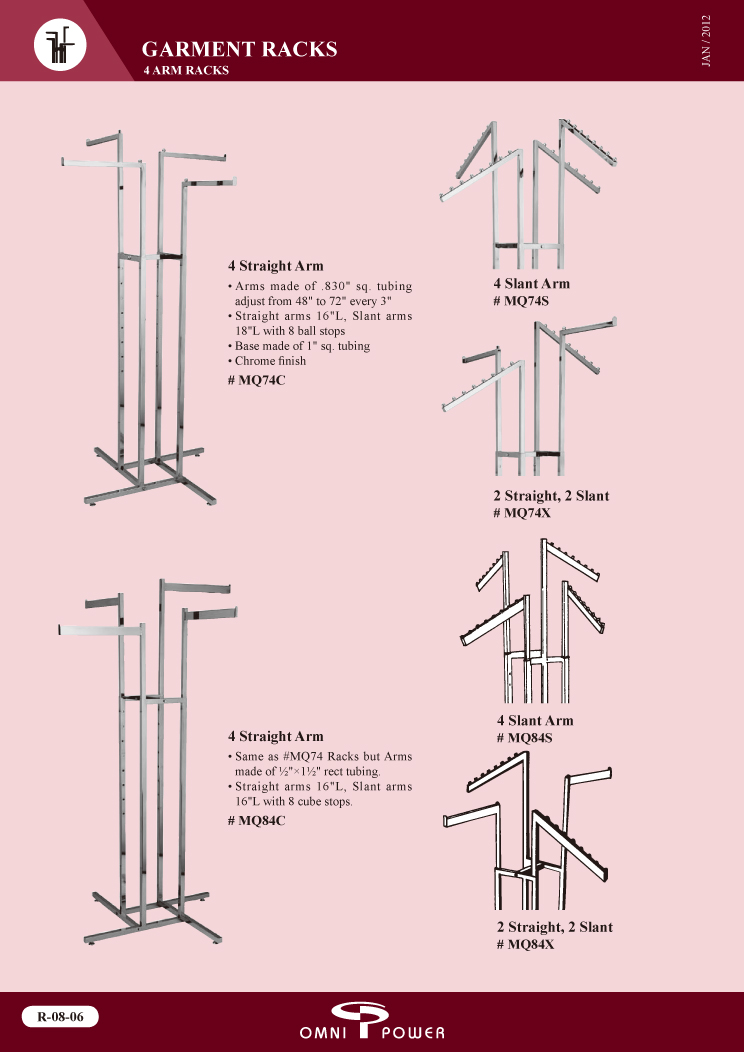 GARMENT RACKS
4 ARM RACKS

JAN / 2012

4 Straight Arm
• Arms made of .830" sq. tubing adjust from 48" to 72" every 3"
• Straight arms 16"L, Slant arms 18"L with 8 ball stops
• Base made of 1" sq. tubing
• Chrome finish
# MQ74C

4 Slant Arm
# MQ74S

2 Straight, 2 Slant
# MQ74X

4 Straight Arm
• Same as #MQ74 Racks but Arms made of ½"×1½" rect tubing.
• Straight arms 16"L, Slant arms 16"L with 8 cube stops.
# MQ84C

4 Slant Arm
# MQ84S

2 Straight, 2 Slant
# MQ84X

R-08-06

OMNI POWER