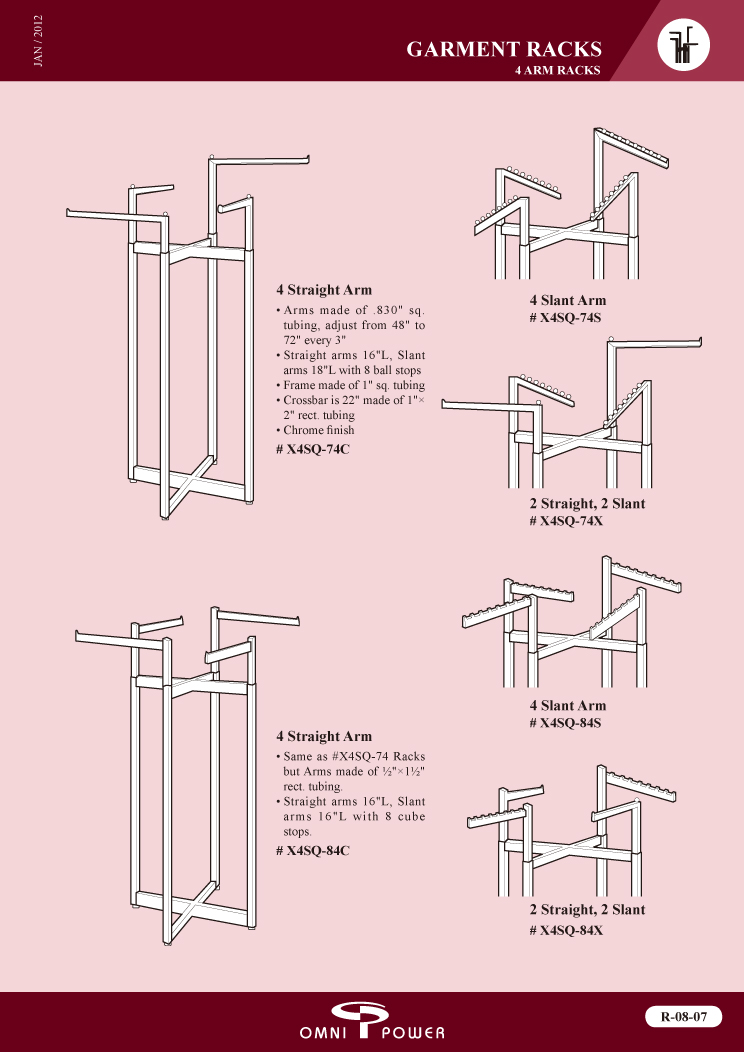 JAN / 2012

GARMENT RACKS
4 ARM RACKS

4 Straight Arm
• Arms made of .830" sq. tubing, adjust from 48" to 72" every 3"
• Straight arms 16"L, Slant arms 18"L with 8 ball stops
• Frame made of 1" sq. tubing
• Crossbar is 22" made of 1"× 2" rect. tubing
• Chrome finish
# X4SQ-74C

4 Slant Arm
# X4SQ-74S

2 Straight, 2 Slant
# X4SQ-74X

4 Straight Arm
• Same as #X4SQ-74 Racks but Arms made of ½"×1½" rect. tubing.
• Straight arms 16"L, Slant arms 16"L with 8 cube stops.
# X4SQ-84C

4 Slant Arm
# X4SQ-84S

2 Straight, 2 Slant
# X4SQ-84X

OMNI POWER

R-08-07