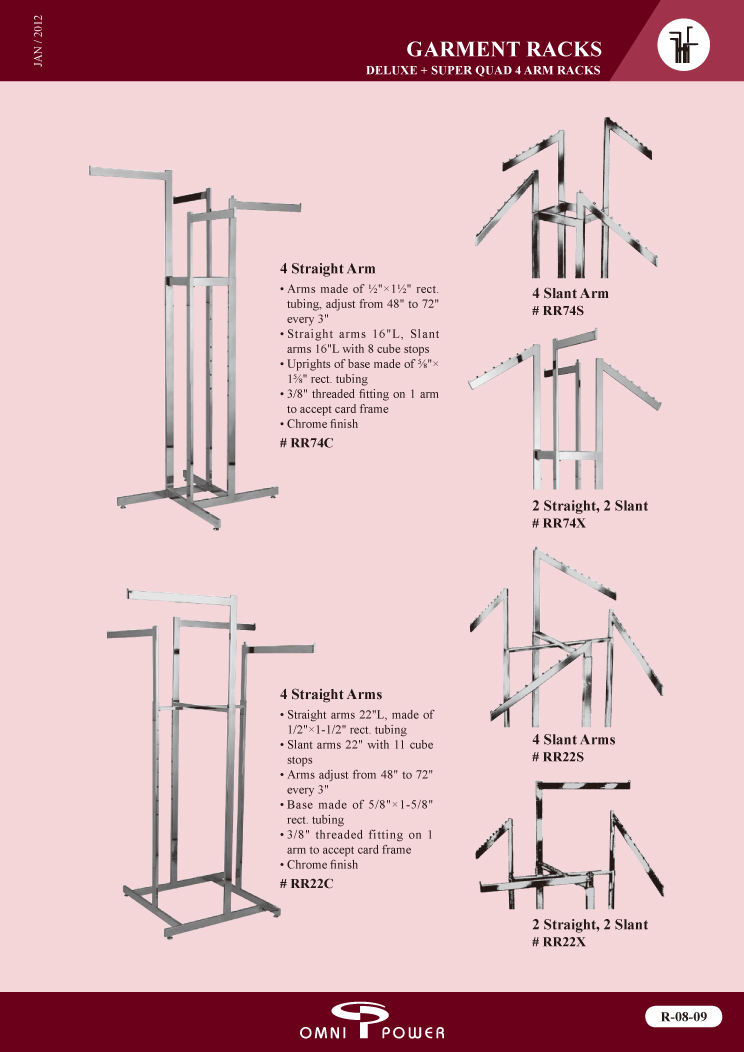 JAN / 2012

GARMENT RACKS
DELUXE + SUPER QUAD 4 ARM RACKS

4 Straight Arm
• Arms made of ½"×1½" rect. tubing, adjust from 48" to 72" every 3"
• Straight arms 16"L, Slant arms 16"L with 8 cube stops
• Uprights of base made of ⅝"× 1⅝" rect. tubing
• 3/8" threaded fitting on 1 arm to accept card frame
• Chrome finish
# RR74C

4 Slant Arm
# RR74S

2 Straight, 2 Slant
# RR74X

4 Straight Arms
• Straight arms 22"L, made of 1/2"×1-1/2" rect. tubing
• Slant arms 22" with 11 cube stops
• Arms adjust from 48" to 72" every 3"
• Base made of 5/8"×1-5/8" rect. tubing
• 3/8" threaded fitting on 1 arm to accept card frame
• Chrome finish
# RR22C

4 Slant Arms
# RR22S

2 Straight, 2 Slant
# RR22X

OMNI POWER

R-08-09