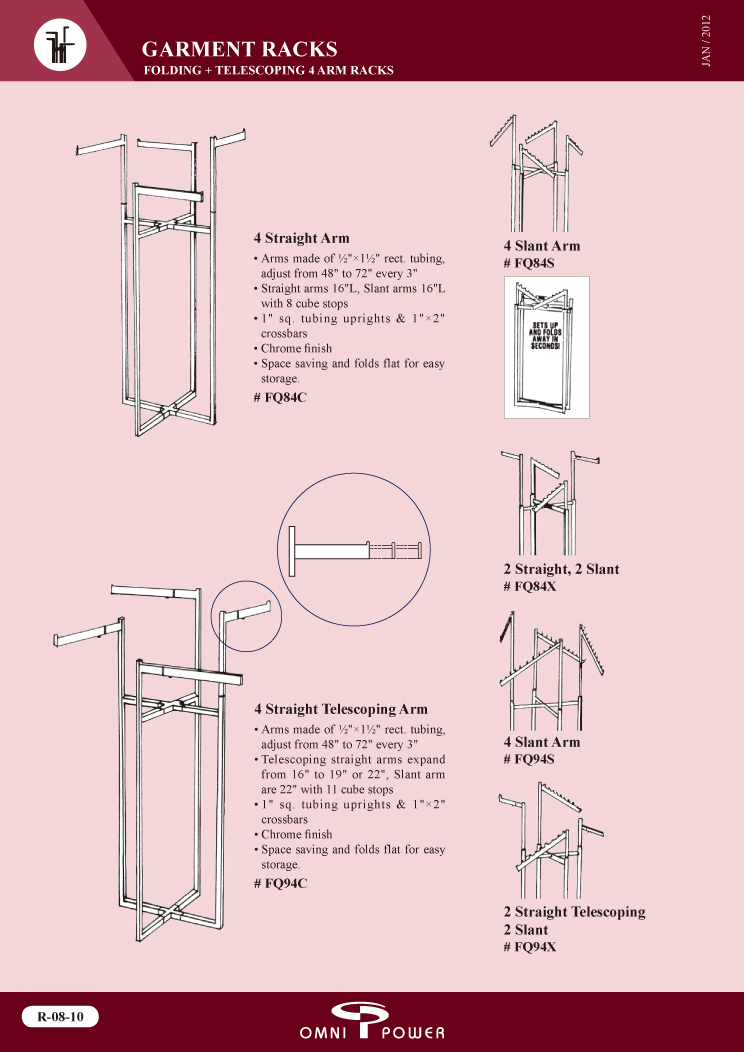 GARMENT RACKS
FOLDING + TELESCOPING 4 ARM RACKS

JAN / 2012

4 Straight Arm
• Arms made of ½"×1½" rect. tubing, adjust from 48" to 72" every 3"
• Straight arms 16"L, Slant arms 16"L with 8 cube stops
• 1" sq. tubing uprights & 1"×2" crossbars
• Chrome finish
• Space saving and folds flat for easy storage.
# FQ84C

4 Slant Arm
# FQ84S

SETS UP AND FOLDS AWAY IN SECONDS!

2 Straight, 2 Slant
# FQ84X

4 Straight Telescoping Arm
• Arms made of ½"×1½" rect. tubing, adjust from 48" to 72" every 3"
• Telescoping straight arms expand from 16" to 19" or 22", Slant arm are 22" with 11 cube stops
• 1" sq. tubing uprights & 1"×2" crossbars
• Chrome finish
• Space saving and folds flat for easy storage.
# FQ94C

4 Slant Arm
# FQ94S

2 Straight Telescoping
2 Slant
# FQ94X

R-08-10

OMNI POWER