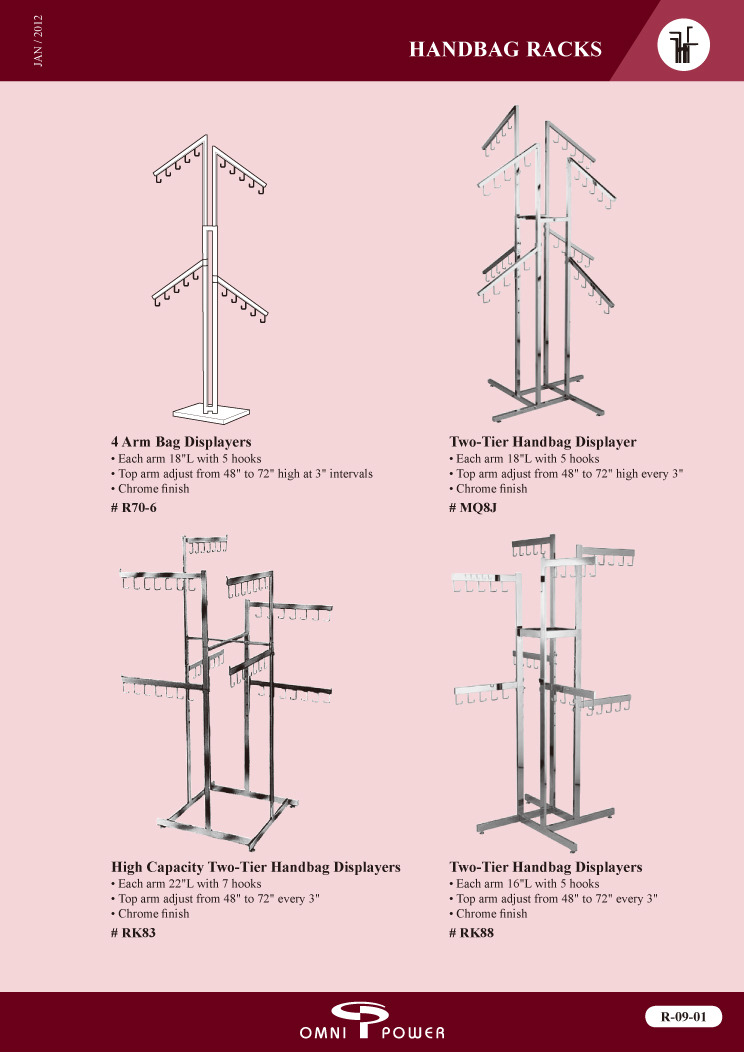 JAN / 2012

HANDBAG RACKS

4 Arm Bag Displayers
• Each arm 18"L with 5 hooks
• Top arm adjust from 48" to 72" high at 3" intervals
• Chrome finish
# R70-6

Two-Tier Handbag Displayer
• Each arm 18"L with 5 hooks
• Top arm adjust from 48" to 72" high every 3"
• Chrome finish
# MQ8J

High Capacity Two-Tier Handbag Displayers
• Each arm 22"L with 7 hooks
• Top arm adjust from 48" to 72" every 3"
• Chrome finish
# RK83

Two-Tier Handbag Displayers
• Each arm 16"L with 5 hooks
• Top arm adjust from 48" to 72" every 3"
• Chrome finish
# RK88

OMNI POWER

R-09-01