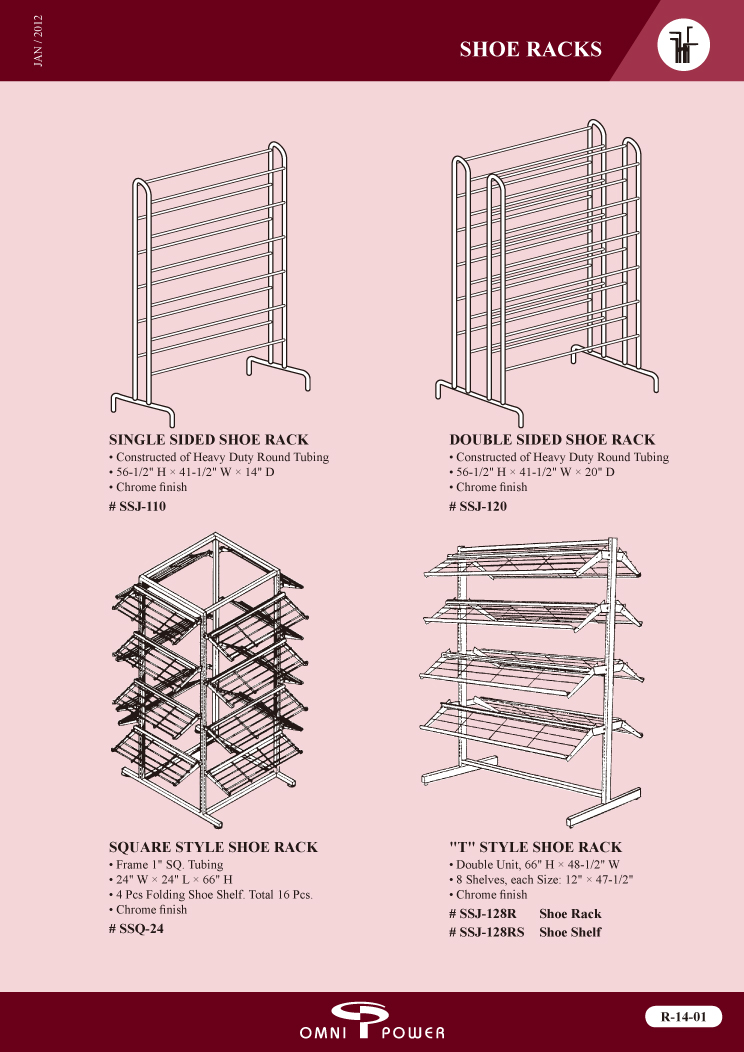 JAN / 2012

SHOE RACKS

SINGLE SIDED SHOE RACK
• Constructed of Heavy Duty Round Tubing
• 56-1/2" H × 41-1/2" W × 14" D
• Chrome finish
# SSJ-110

DOUBLE SIDED SHOE RACK
• Constructed of Heavy Duty Round Tubing
• 56-1/2" H × 41-1/2" W × 20" D
• Chrome finish
# SSJ-120

SQUARE STYLE SHOE RACK
• Frame 1" SQ. Tubing
• 24" W × 24" L × 66" H
• 4 Pcs Folding Shoe Shelf. Total 16 Pcs.
• Chrome finish
# SSQ-24

"T" STYLE SHOE RACK
• Double Unit, 66" H × 48-1/2" W
• 8 Shelves, each Size: 12" × 47-1/2"
• Chrome finish
# SSJ-128R Shoe Rack
# SSJ-128RS Shoe Shelf

OMNI POWER

R-14-01