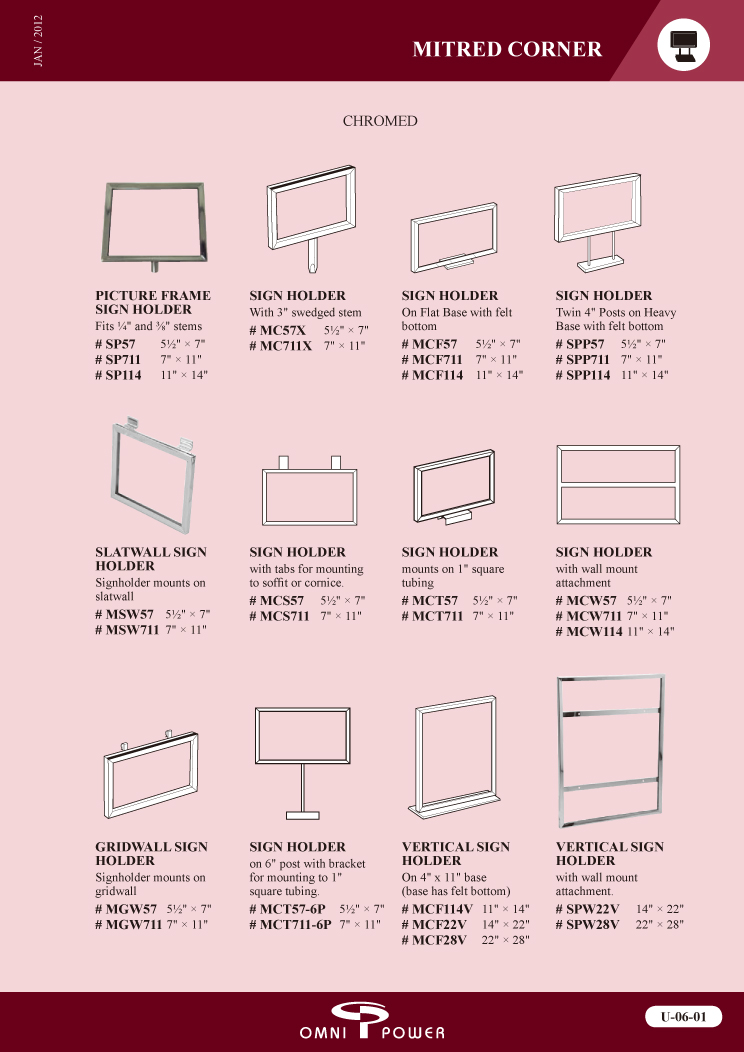 JAN / 2012

MITRED CORNER

CHROMED

PICTURE FRAME SIGN HOLDER
Fits ¼" and ⅜" stems
# SP57 5½" × 7"
# SP711 7" × 11"
# SP114 11" × 14"

SIGN HOLDER
With 3" swedged stem
# MC57X 5½" × 7"
# MC711X 7" × 11"

SIGN HOLDER
On Flat Base with felt bottom
# MCF57 5½" × 7"
# MCF711 7" × 11"
# MCF114 11" × 14"

SIGN HOLDER
Twin 4" Posts on Heavy Base with felt bottom
# SPP57 5½" × 7"
# SPP711 7" × 11"
# SPP114 11" × 14"

SLATWALL SIGN HOLDER
Signholder mounts on slatwall
# MSW57 5½" × 7"
# MSW711 7" × 11"

SIGN HOLDER
with tabs for mounting to soffit or cornice.
# MCS57 5½" × 7"
# MCS711 7" × 11"

SIGN HOLDER
mounts on 1" square tubing
# MCT57 5½" × 7"
# MCT711 7" × 11"

SIGN HOLDER
with wall mount attachment
# MCW57 5½" × 7"
# MCW711 7" × 11"
# MCW114 11" × 14"

GRIDWALL SIGN HOLDER
Signholder mounts on gridwall
# MGW57 5½" × 7"
# MGW711 7" × 11"

SIGN HOLDER
on 6" post with bracket for mounting to 1" square tubing.
# MCT57-6P 5½" × 7"
# MCT711-6P 7" × 11"

VERTICAL SIGN HOLDER
On 4" x 11" base (base has felt bottom)
# MCF114V 11" × 14"
# MCF22V 14" × 22"
# MCF28V 22" × 28"

VERTICAL SIGN HOLDER
with wall mount attachment.
# SPW22V 14" × 22"
# SPW28V 22" × 28"

OMNI POWER

U-06-01