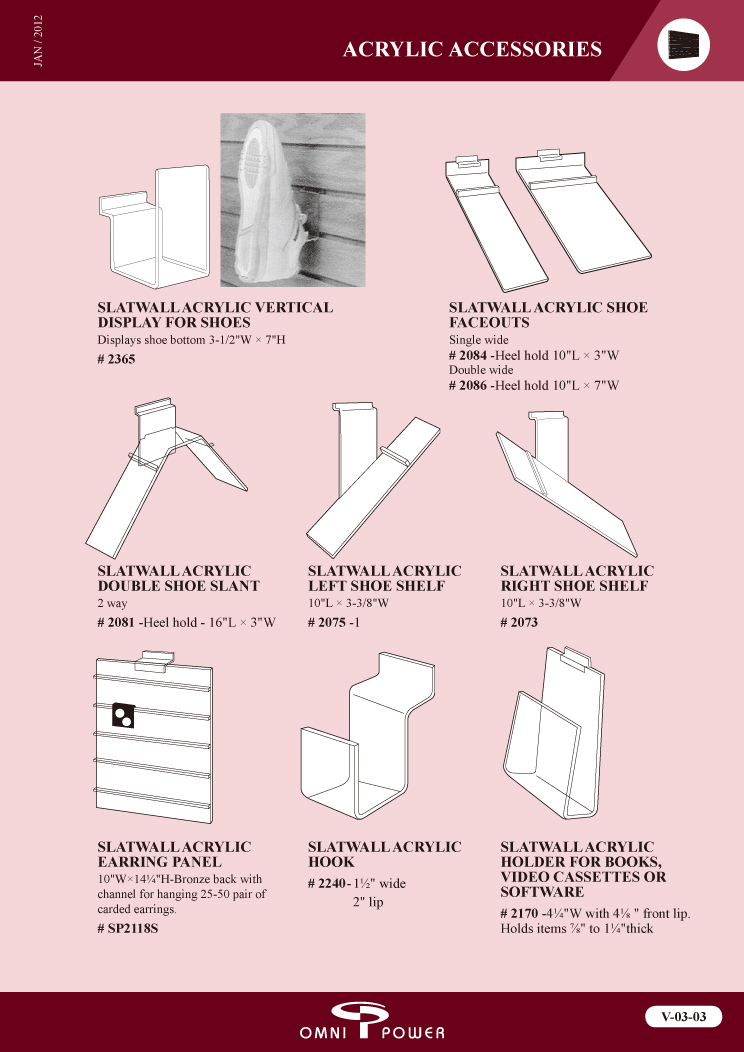 JAN / 2012

ACRYLIC ACCESSORIES

SLATWALL ACRYLIC VERTICAL DISPLAY FOR SHOES
Displays shoe bottom 3-1/2"W × 7"H
# 2365

SLATWALL ACRYLIC SHOE FACEOUTS
Single wide
# 2084 -Heel hold 10"L × 3"W
Double wide
# 2086 -Heel hold 10"L × 7"W

SLATWALL ACRYLIC DOUBLE SHOE SLANT
2 way
# 2081 -Heel hold - 16"L × 3"W

SLATWALL ACRYLIC LEFT SHOE SHELF
10"L × 3-3/8"W
# 2075 -1

SLATWALL ACRYLIC RIGHT SHOE SHELF
10"L × 3-3/8"W
# 2073

SLATWALL ACRYLIC EARRING PANEL
10"W×14¼"H-Bronze back with channel for hanging 25-50 pair of carded earrings.
# SP2118S

SLATWALL ACRYLIC HOOK
# 2240 - 1½" wide
2" lip

SLATWALL ACRYLIC HOLDER FOR BOOKS, VIDEO CASSETTES OR SOFTWARE
# 2170 -4¼"W with 4⅛ " front lip. Holds items ⅞" to 1¼"thick

OMNI POWER

V-03-03