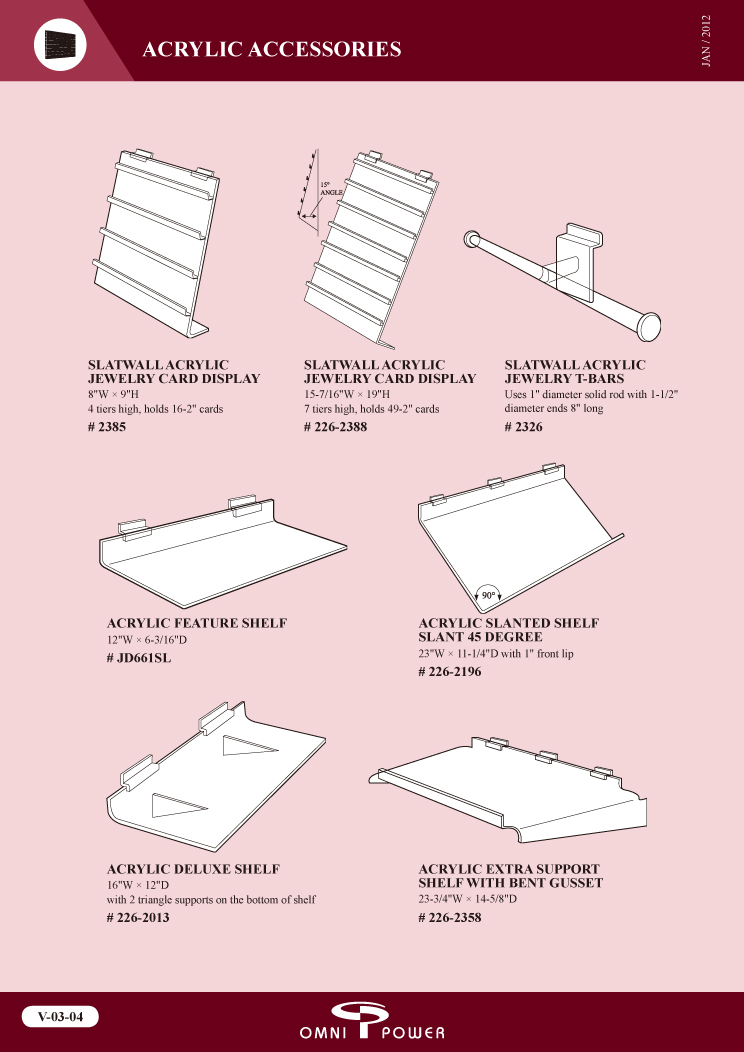 ACRYLIC ACCESSORIES

JAN / 2012

15° ANGLE

SLATWALL ACRYLIC JEWELRY CARD DISPLAY
8"W × 9"H
4 tiers high, holds 16-2" cards
# 2385

SLATWALL ACRYLIC JEWELRY CARD DISPLAY
15-7/16"W × 19"H
7 tiers high, holds 49-2" cards
# 226-2388

SLATWALL ACRYLIC JEWELRY T-BARS
Uses 1" diameter solid rod with 1-1/2" diameter ends 8" long
# 2326

ACRYLIC FEATURE SHELF
12"W × 6-3/16"D
# JD661SL

90°

ACRYLIC SLANTED SHELF SLANT 45 DEGREE
23"W × 11-1/4"D with 1" front lip
# 226-2196

ACRYLIC DELUXE SHELF
16"W × 12"D
with 2 triangle supports on the bottom of shelf
# 226-2013

ACRYLIC EXTRA SUPPORT SHELF WITH BENT GUSSET
23-3/4"W × 14-5/8"D
# 226-2358

V-03-04

OMNI POWER