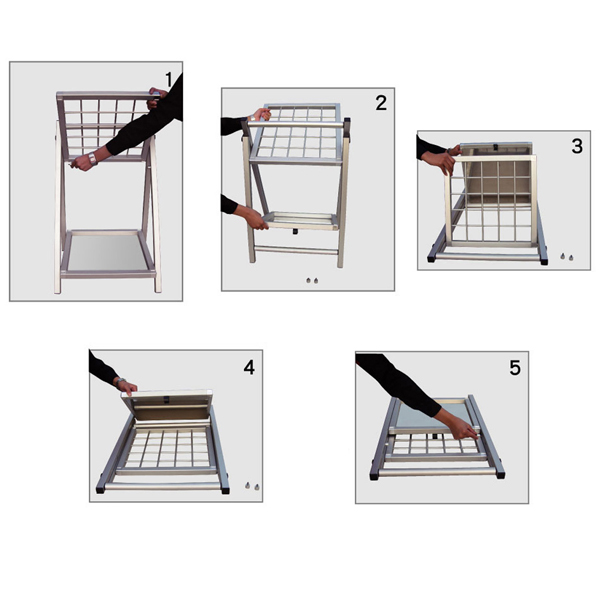 1

2

3

4

5