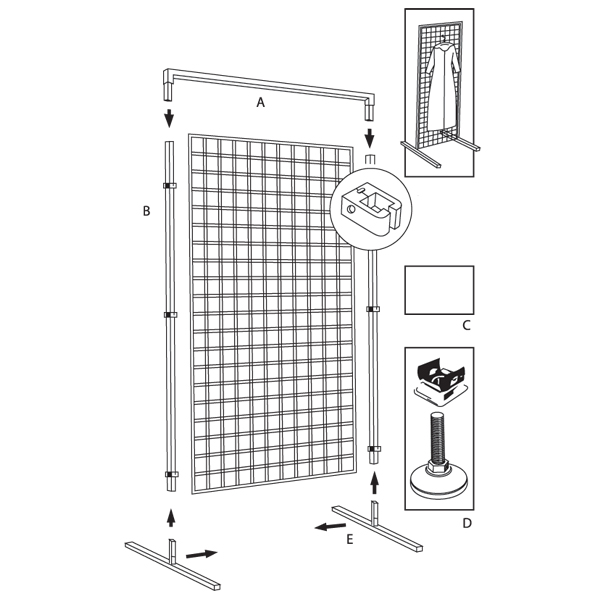 A

B

C

D

E